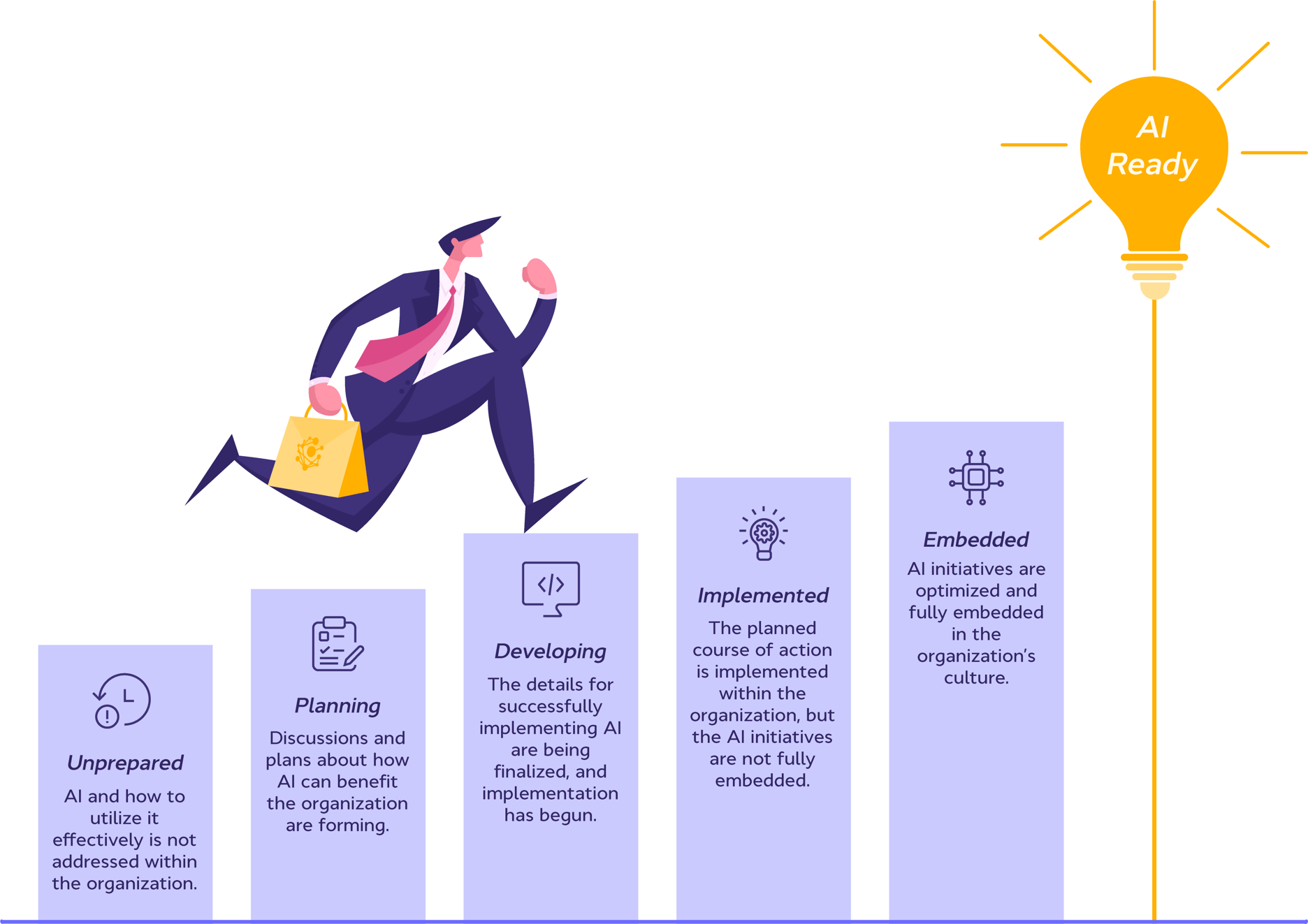 AI Ready

Unprepared
AI and how to utilize it effectively is not addressed within the organization.

Planning
Discussions and plans about how AI can benefit the organization are forming.

Developing
The details for successfully implementing AI are being finalized, and implementation has begun.

Implemented
The planned course of action is implemented within the organization, but the AI initiatives are not fully embedded.

Embedded
AI initiatives are optimized and fully embedded in the organization's culture.